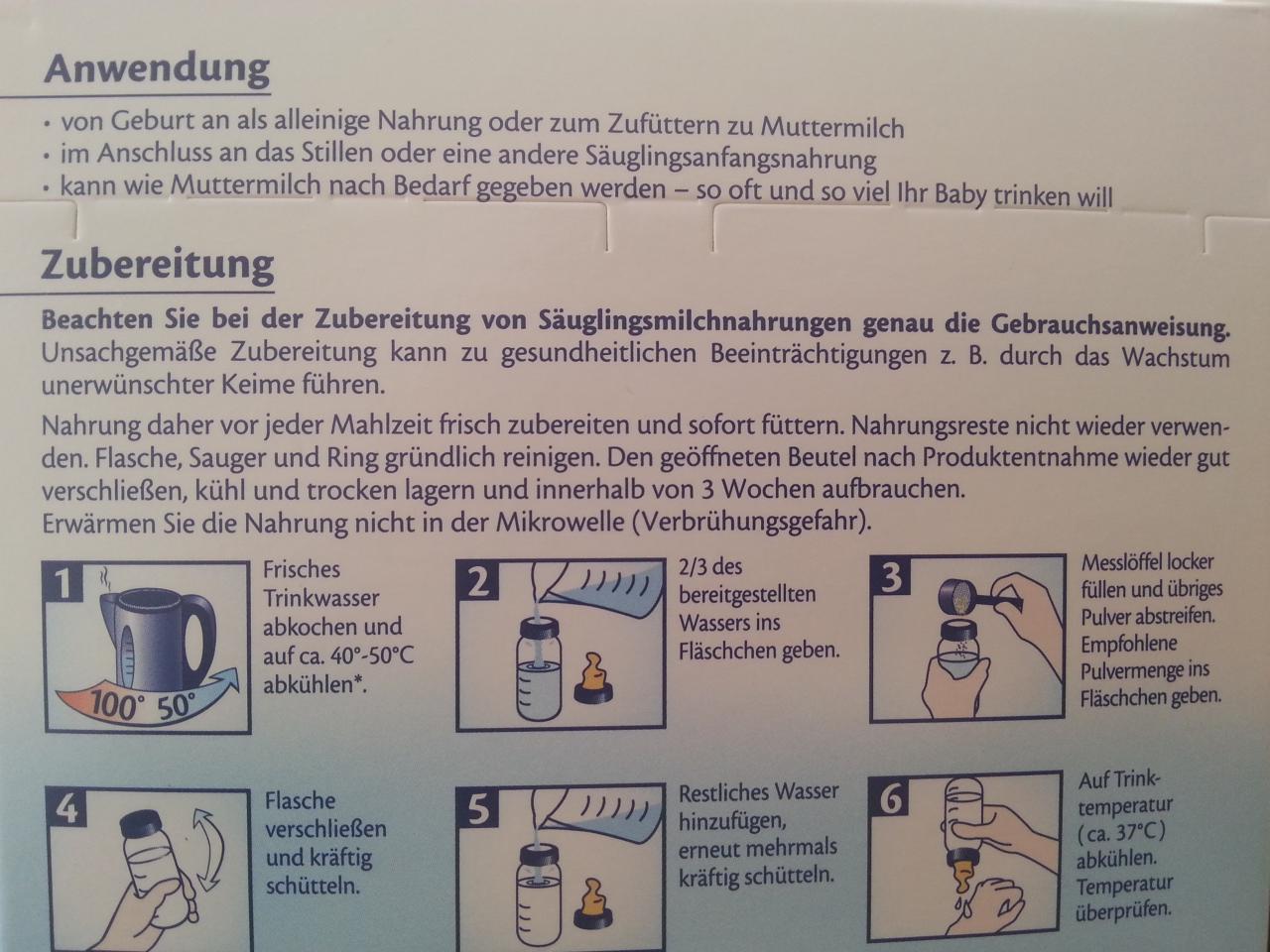 Anwendung

• von Geburt an als alleinige Nahrung oder zum Zufüttern zu Muttermilch
• im Anschluss an das Stillen oder eine andere Säuglingsanfangsnahrung
• kann wie Muttermilch nach Bedarf gegeben werden – so oft und so viel Ihr Baby trinken will

Zubereitung

Beachten Sie bei der Zubereitung von Säuglingsmilchnahrungen genau die Gebrauchsanweisung. Unsachgemäße Zubereitung kann zu gesundheitlichen Beeinträchtigungen z. B. durch das Wachstum unerwünschter Keime führen.

Nahrung daher vor jeder Mahlzeit frisch zubereiten und sofort füttern. Nahrungsreste nicht wieder verwenden. Flasche, Sauger und Ring gründlich reinigen. Den geöffneten Beutel nach Produktentnahme wieder gut verschließen, kühl und trocken lagern und innerhalb von 3 Wochen aufbrauchen.
Erwärmen Sie die Nahrung nicht in der Mikrowelle (Verbrühungsgefahr).

1 100° 50° Frisches Trinkwasser abkochen und auf ca. 40°-50°C abkühlen*.

2 2/3 des bereitgestellten Wassers ins Fläschchen geben.

3 Messlöffel locker füllen und übriges Pulver abstreifen. Empfohlene Pulvermenge ins Fläschchen geben.

4 Flasche verschließen und kräftig schütteln.

5 Restliches Wasser hinzufügen, erneut mehrmals kräftig schütteln.

6 Auf Trinktemperatur (ca. 37°C) abkühlen. Temperatur überprüfen.